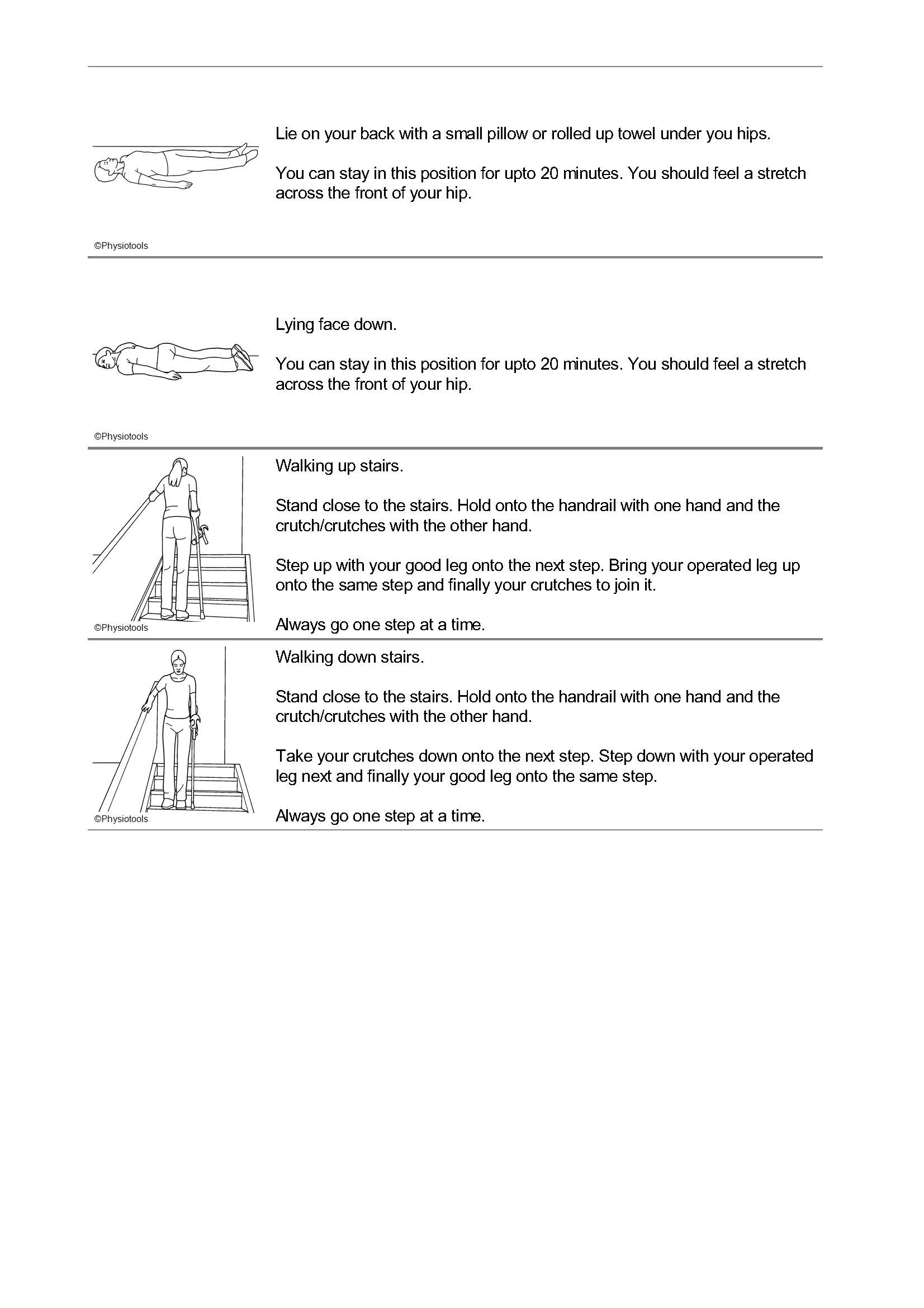 Lie on your back with a small pillow or rolled up towel under you hips.

You can stay in this position for upto 20 minutes. You should feel a stretch across the front of your hip.

©Physiotools

Lying face down.

You can stay in this position for upto 20 minutes. You should feel a stretch across the front of your hip.

©Physiotools

Walking up stairs.

Stand close to the stairs. Hold onto the handrail with one hand and the crutch/crutches with the other hand.

Step up with your good leg onto the next step. Bring your operated leg up onto the same step and finally your crutches to join it.

Always go one step at a time.

©Physiotools

Walking down stairs.

Stand close to the stairs. Hold onto the handrail with one hand and the crutch/crutches with the other hand.

Take your crutches down onto the next step. Step down with your operated leg next and finally your good leg onto the same step.

Always go one step at a time.

©Physiotools